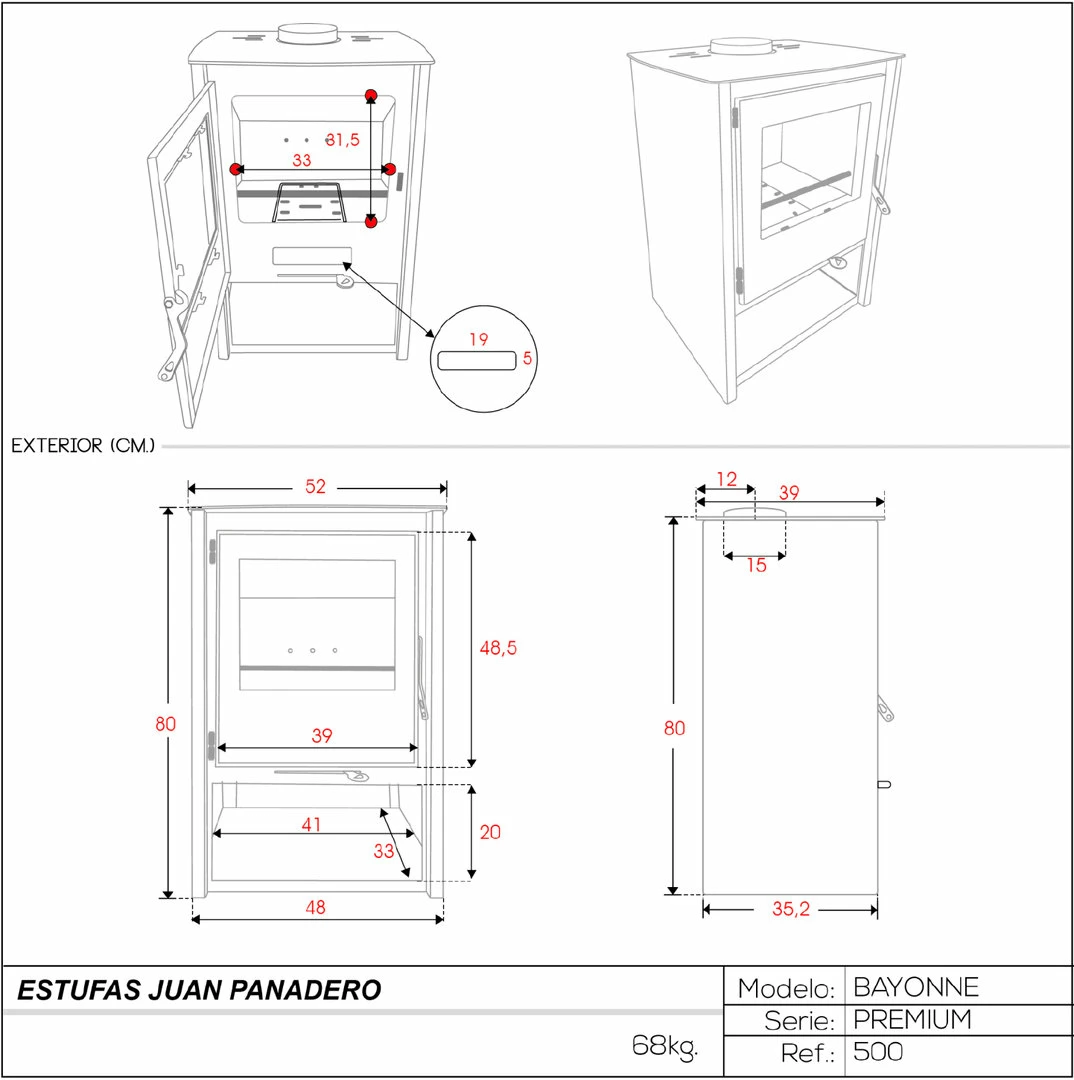 31,5

33

19

5

EXTERIOR (CM.)

52

80

48,5

39

41

33

20

48

12

39

15

80

35,2

ESTUFAS JUAN PANADERO

68kg.

| Modelo: | BAYONNE |
|---|---|
| Serie: | PREMIUM |
| Ref.: | 500 |