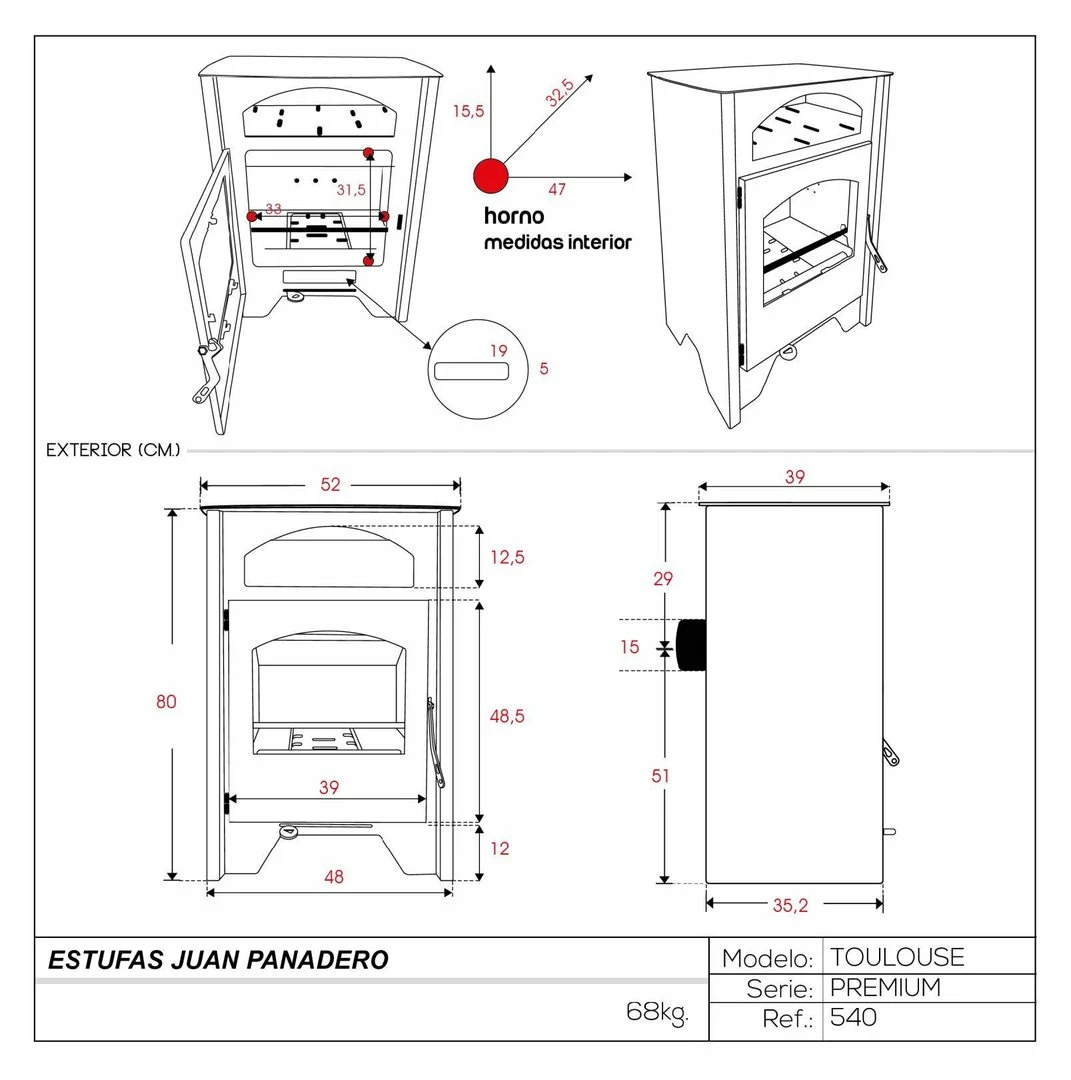 15,5

32,5

47

horno
medidas interior

31,5

33

19

5

EXTERIOR (CM.)

52

12,5

80

48,5

39

12

48

39

29

15

51

35,2

ESTUFAS JUAN PANADERO

68kg.

| Modelo: | TOULOUSE |
|---|---|
| Serie: | PREMIUM |
| Ref.: | 540 |